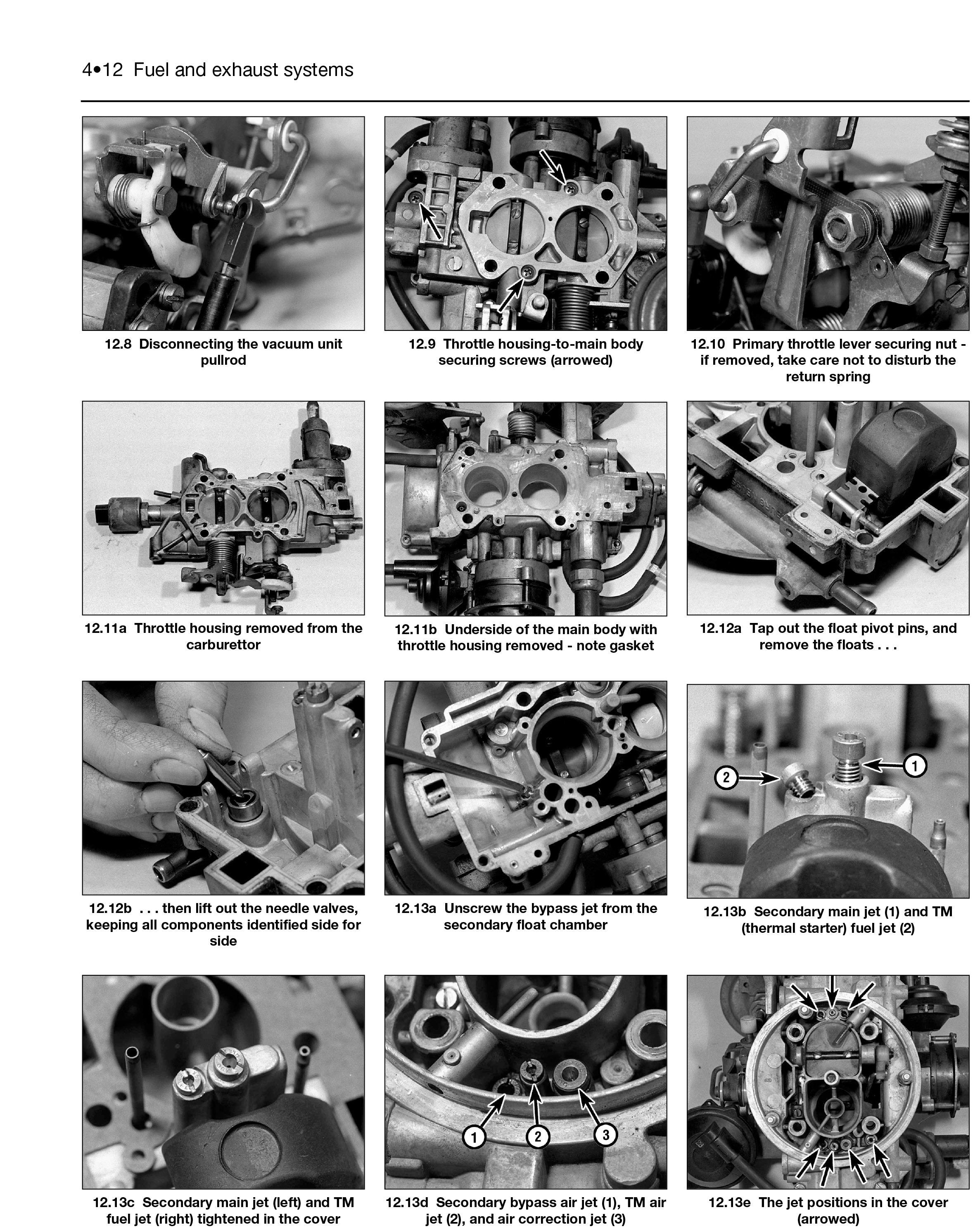 4•12 Fuel and exhaust systems

12.8 Disconnecting the vacuum unit pullrod

12.9 Throttle housing-to-main body securing screws (arrowed)

12.10 Primary throttle lever securing nut - if removed, take care not to disturb the return spring

12.11a Throttle housing removed from the carburettor

12.11b Underside of the main body with throttle housing removed - note gasket

12.12a Tap out the float pivot pins, and remove the floats . . .

12.12b . . . then lift out the needle valves, keeping all components identified side for side

12.13a Unscrew the bypass jet from the secondary float chamber

2
1

12.13b Secondary main jet (1) and TM (thermal starter) fuel jet (2)

12.13c Secondary main jet (left) and TM fuel jet (right) tightened in the cover

1
2
3

12.13d Secondary bypass air jet (1), TM air jet (2), and air correction jet (3)

12.13e The jet positions in the cover (arrowed)